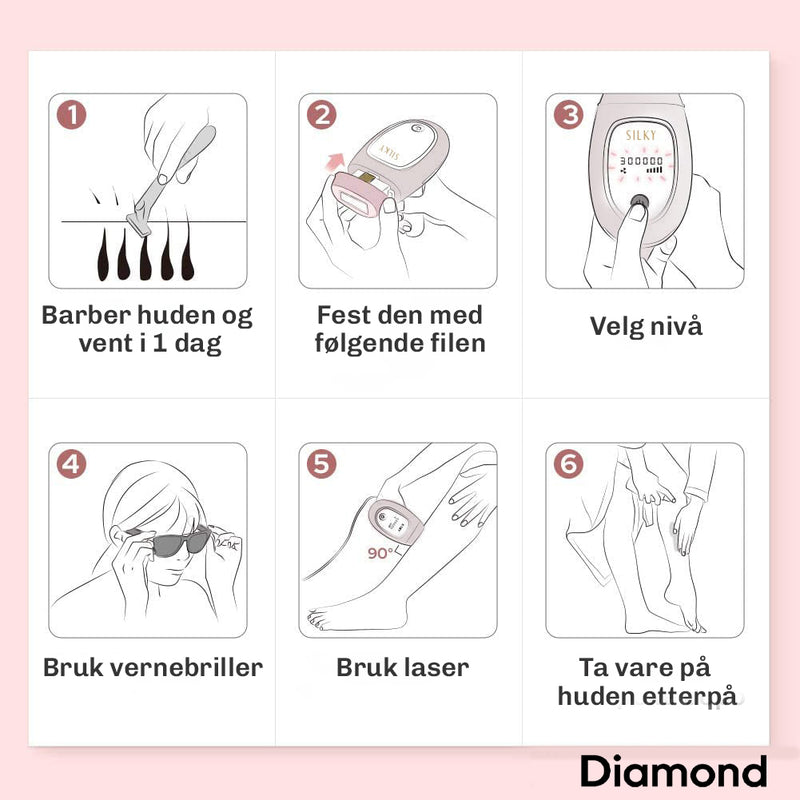 1

Barber huden og vent i 1 dag

2

SILKY

Fest den med følgende filen

3

SILKY

300000

Velg nivå

4

Bruk vernebriller

5

90°

Bruk laser

6

Ta vare på huden etterpå

Diamond